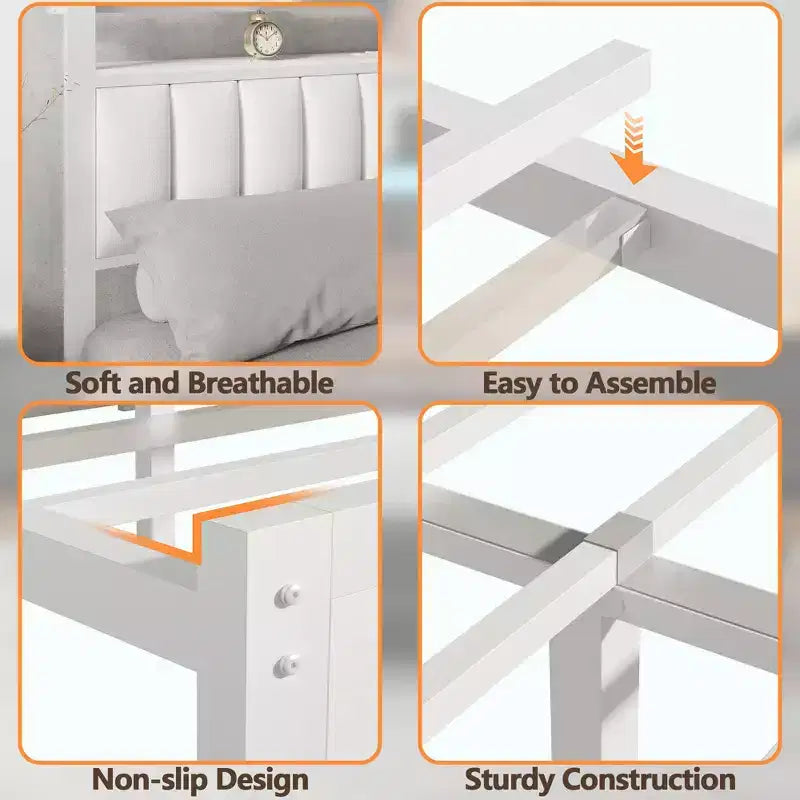 Soft and Breathable

Easy to Assemble

Non-slip Design

Sturdy Construction