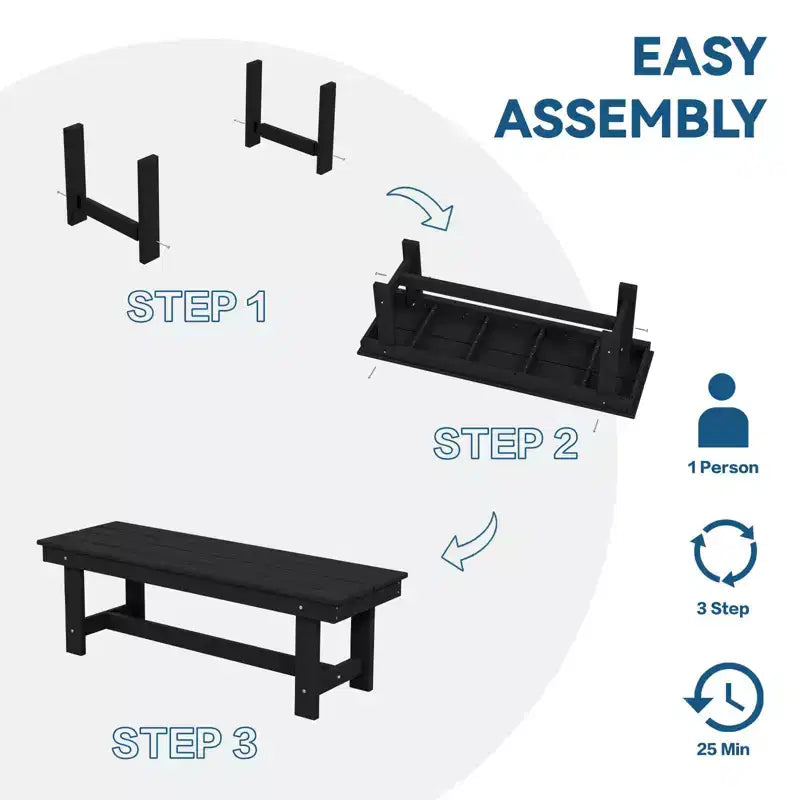 EASY ASSEMBLY

STEP 1

STEP 2

STEP 3

1 Person

3 Step

25 Min